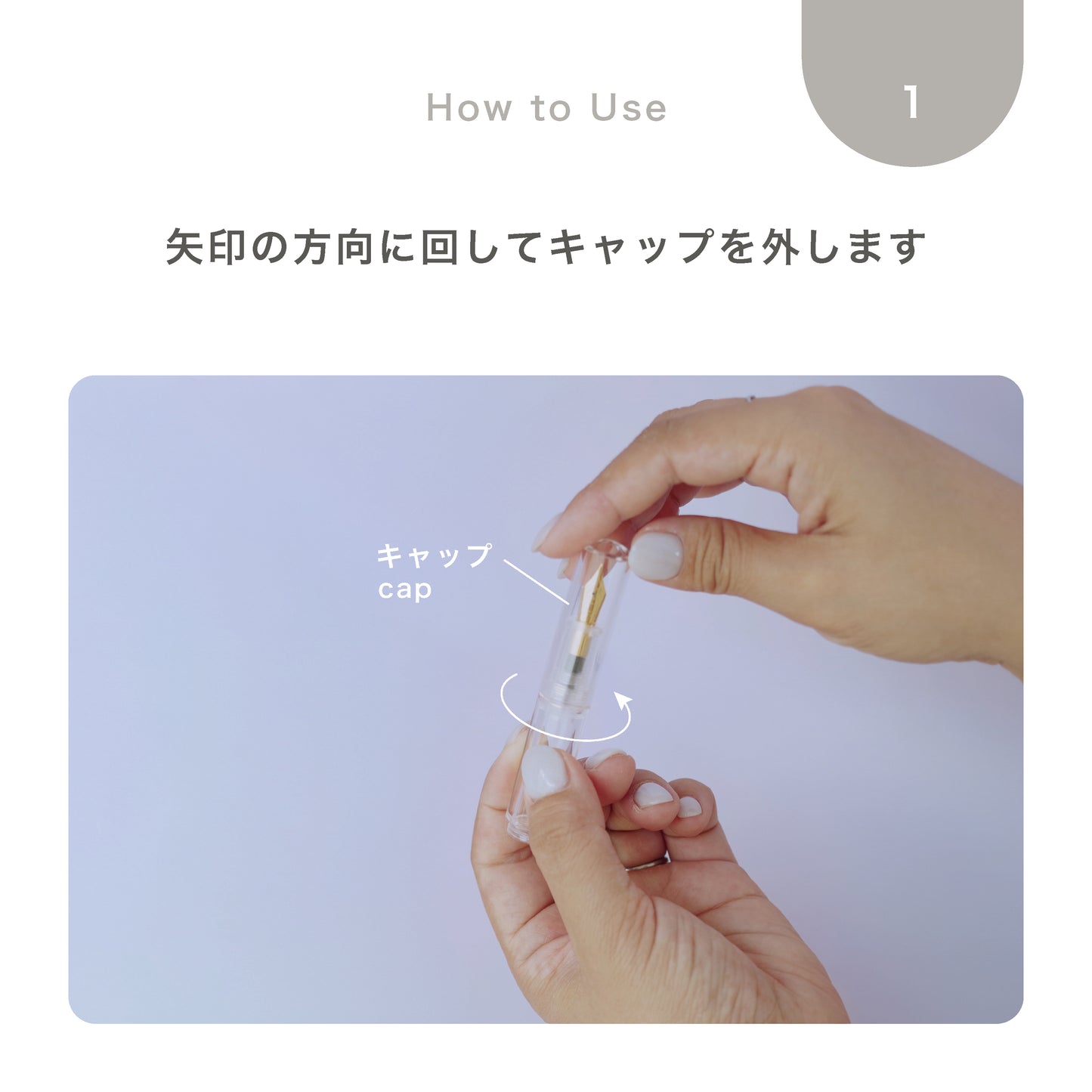 How to Use

1

矢印の方向に回してキャップを外します

キャップ
cap