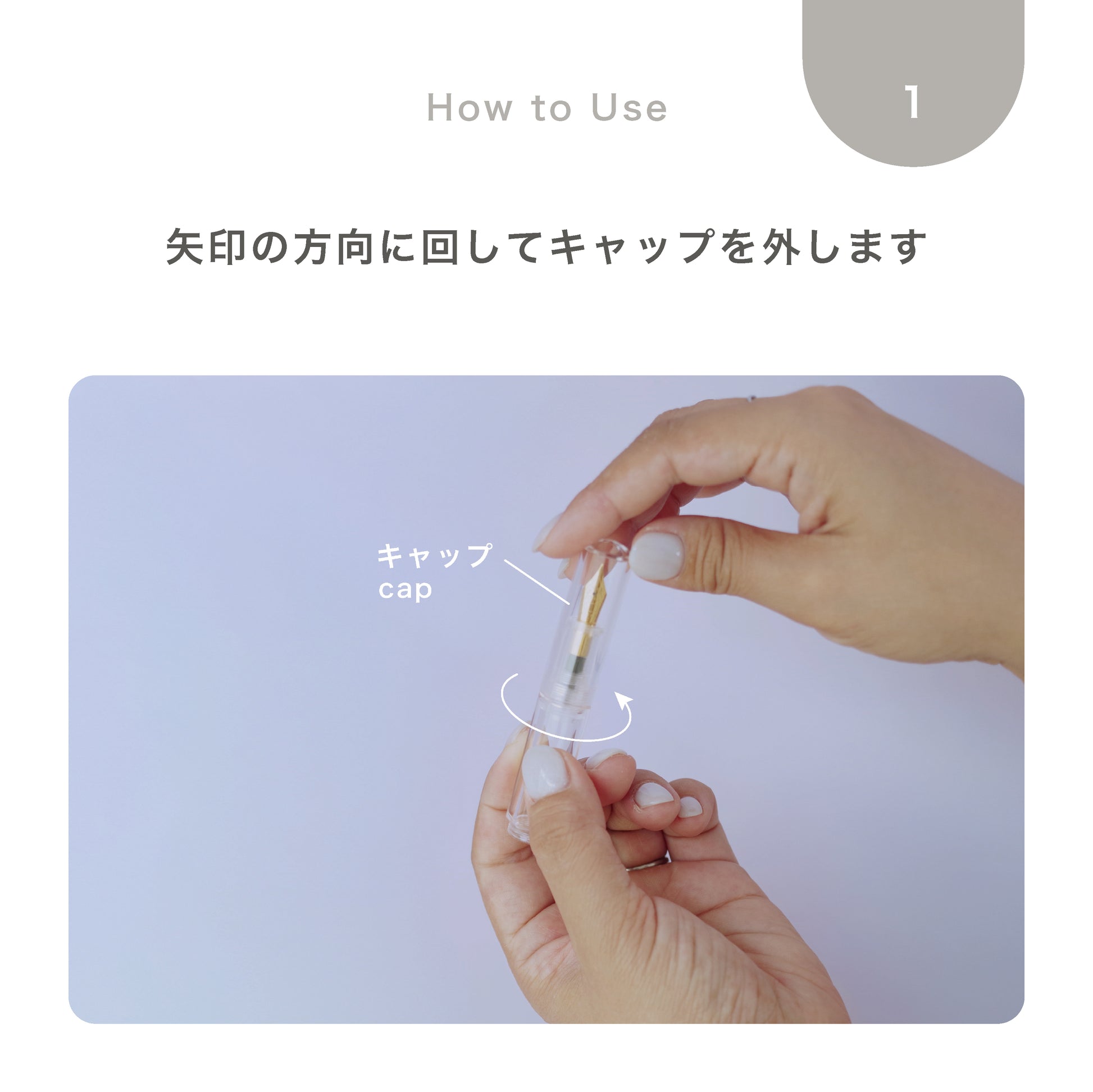 How to Use

1

矢印の方向に回してキャップを外します

キャップ
cap