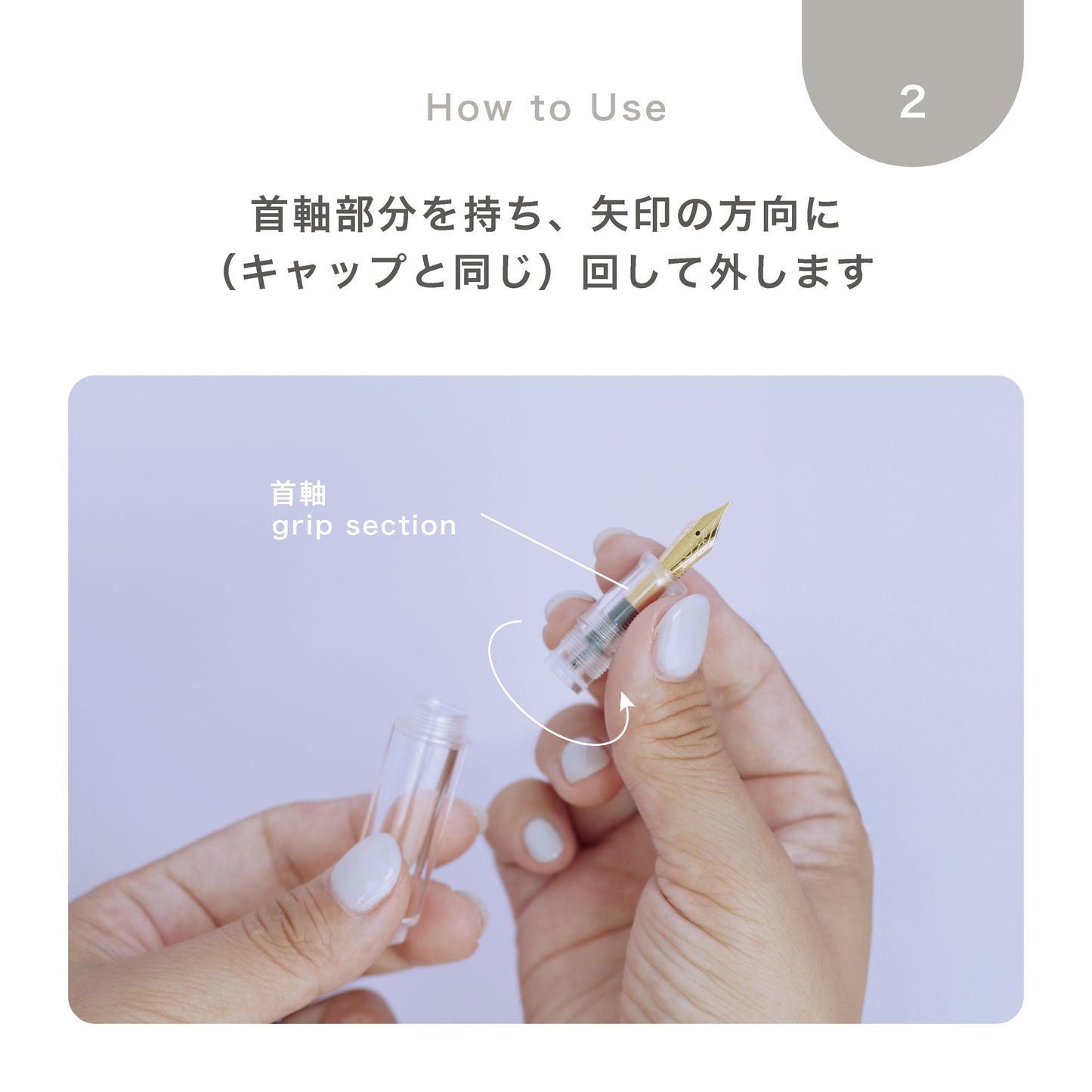 How to Use

2

首軸部分を持ち、矢印の方向に
（キャップと同じ）回して外します

首軸
grip section