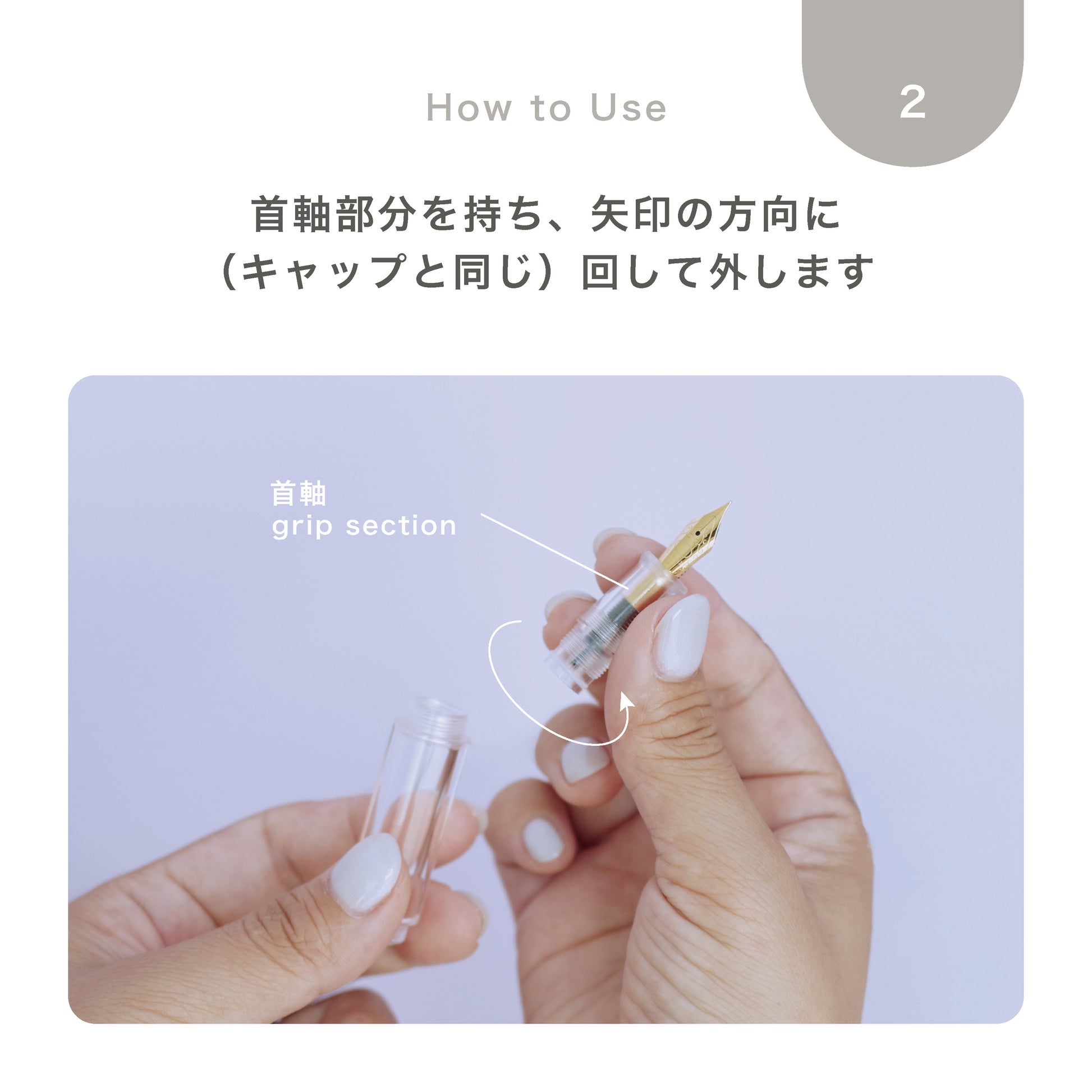 How to Use

2

首軸部分を持ち、矢印の方向に
（キャップと同じ）回して外します

首軸
grip section