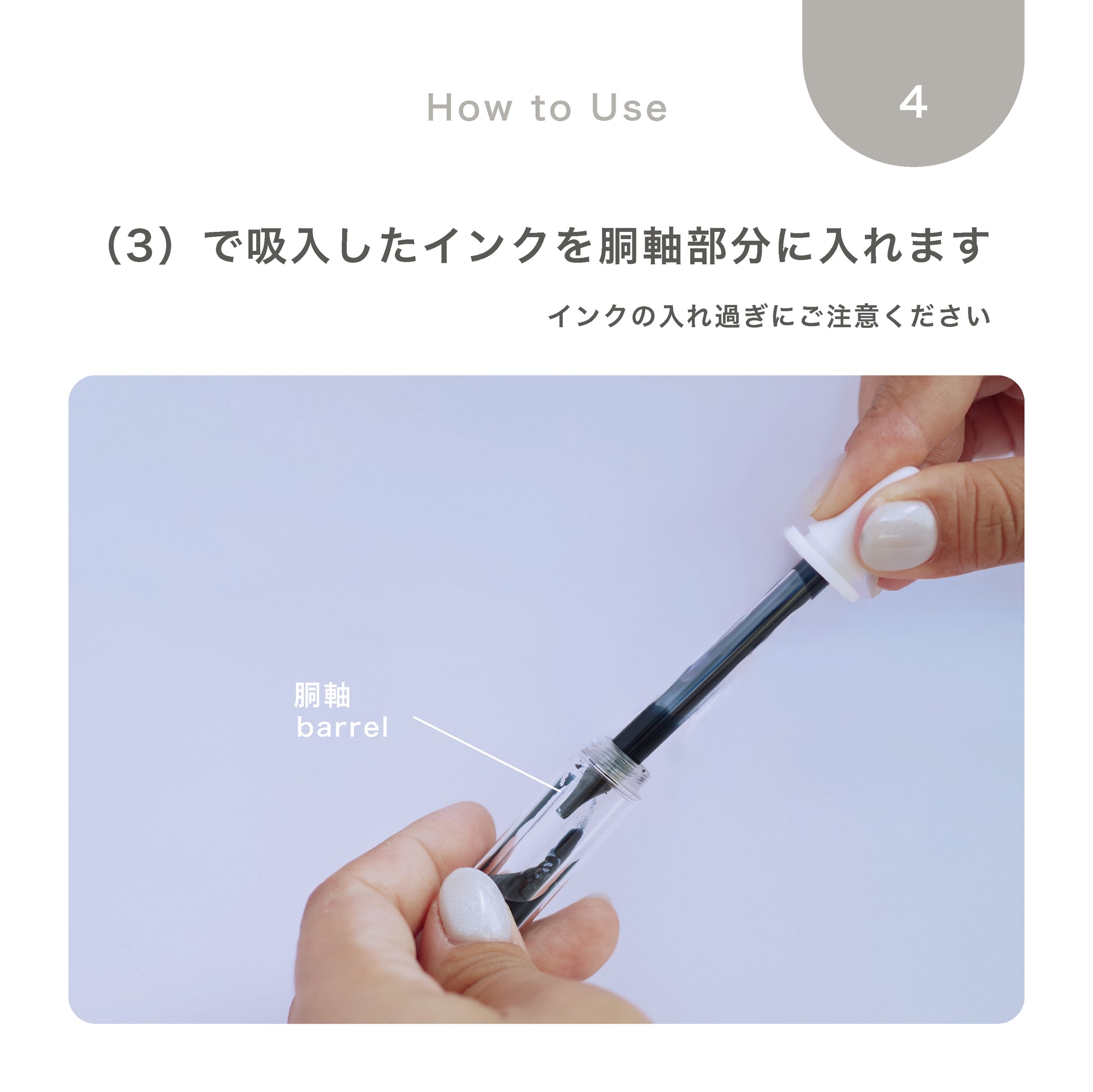 How to Use

4

（3）で吸入したインクを胴軸部分に入れます

インクの入れ過ぎにご注意ください

胴軸
barrel