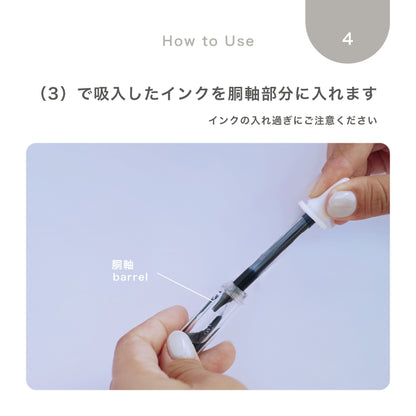 How to Use

4

（3）で吸入したインクを胴軸部分に入れます

インクの入れ過ぎにご注意ください

胴軸
barrel