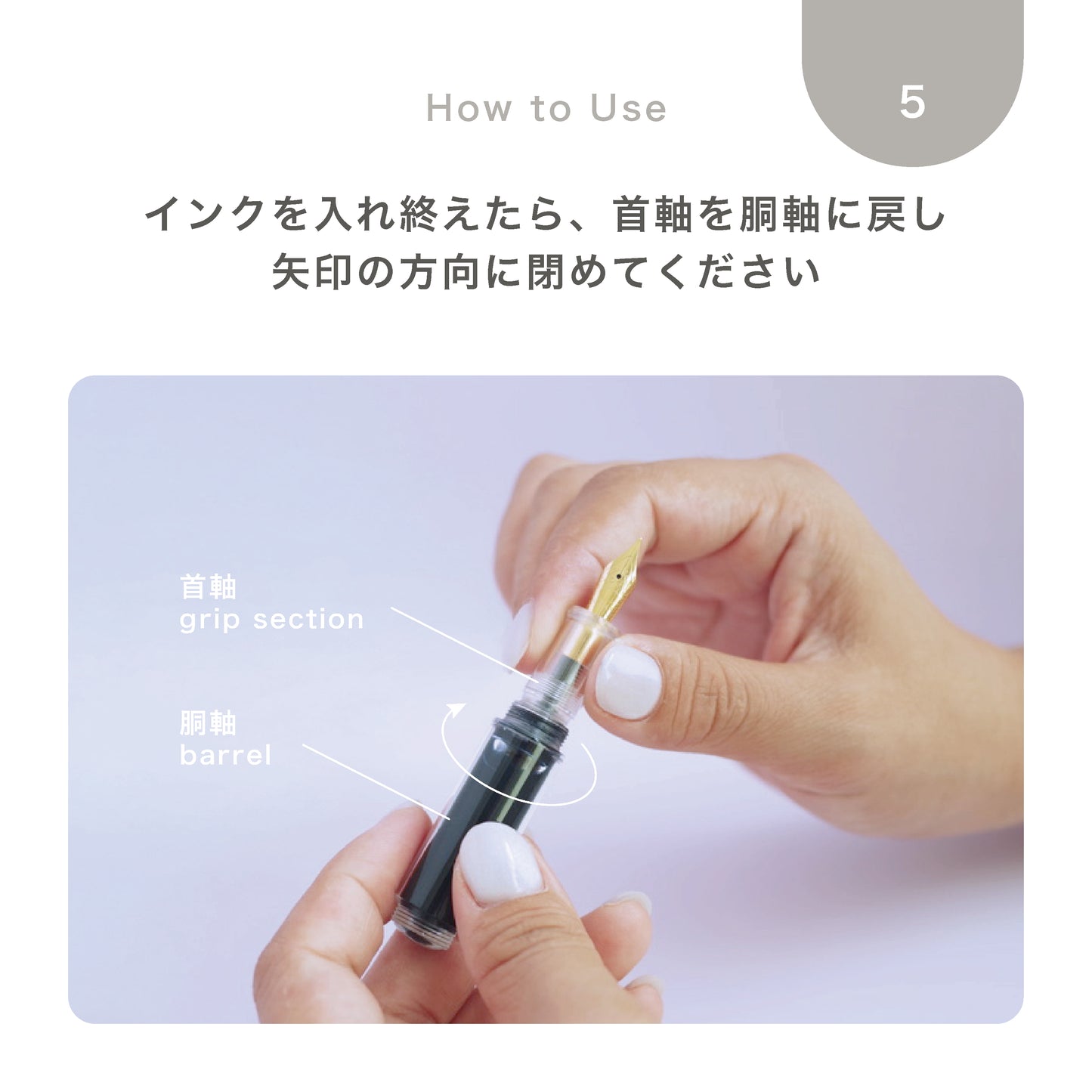 How to Use

5

インクを入れ終えたら、首軸を胴軸に戻し
矢印の方向に閉めてください

首軸
grip section

胴軸
barrel