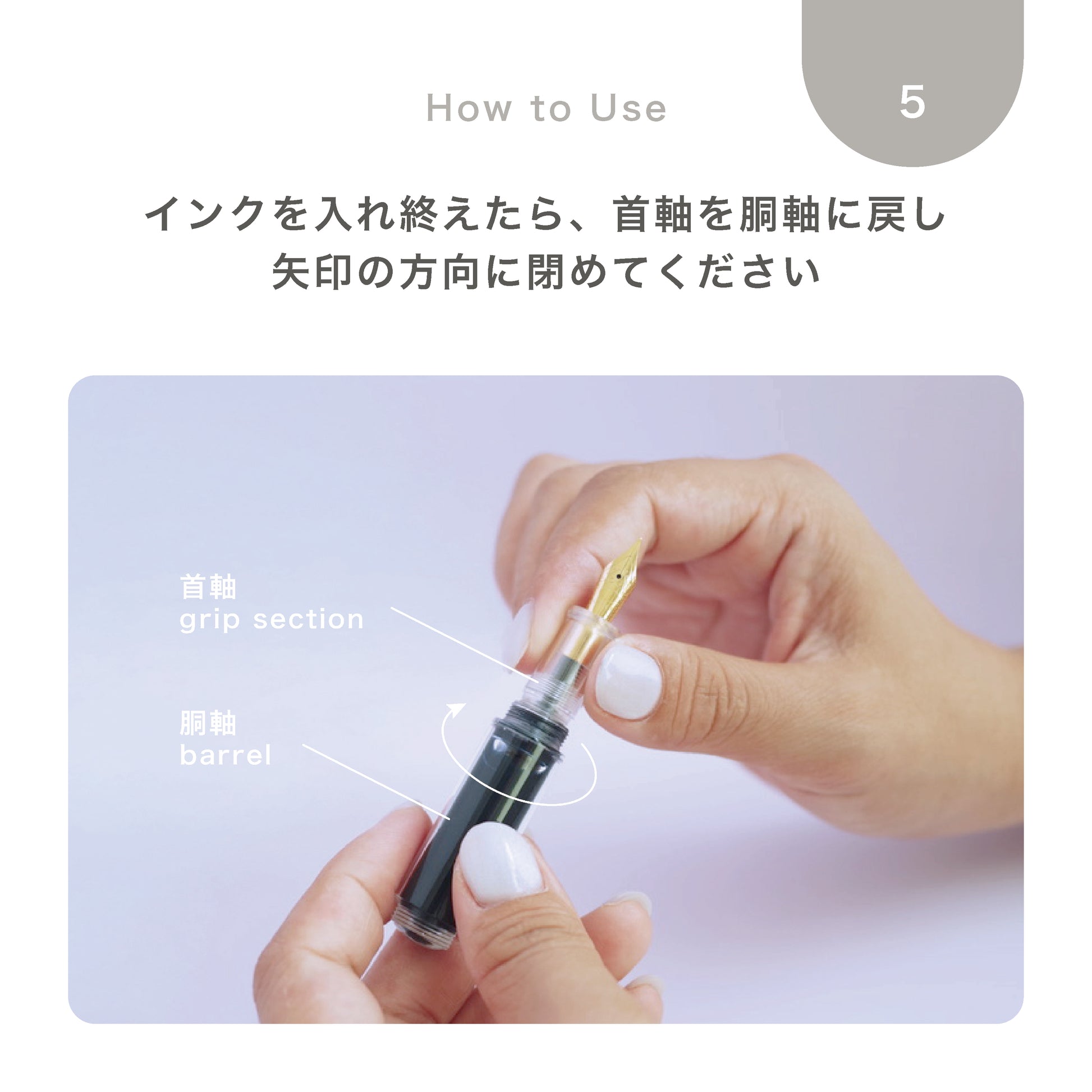 How to Use

5

インクを入れ終えたら、首軸を胴軸に戻し
矢印の方向に閉めてください

首軸
grip section

胴軸
barrel