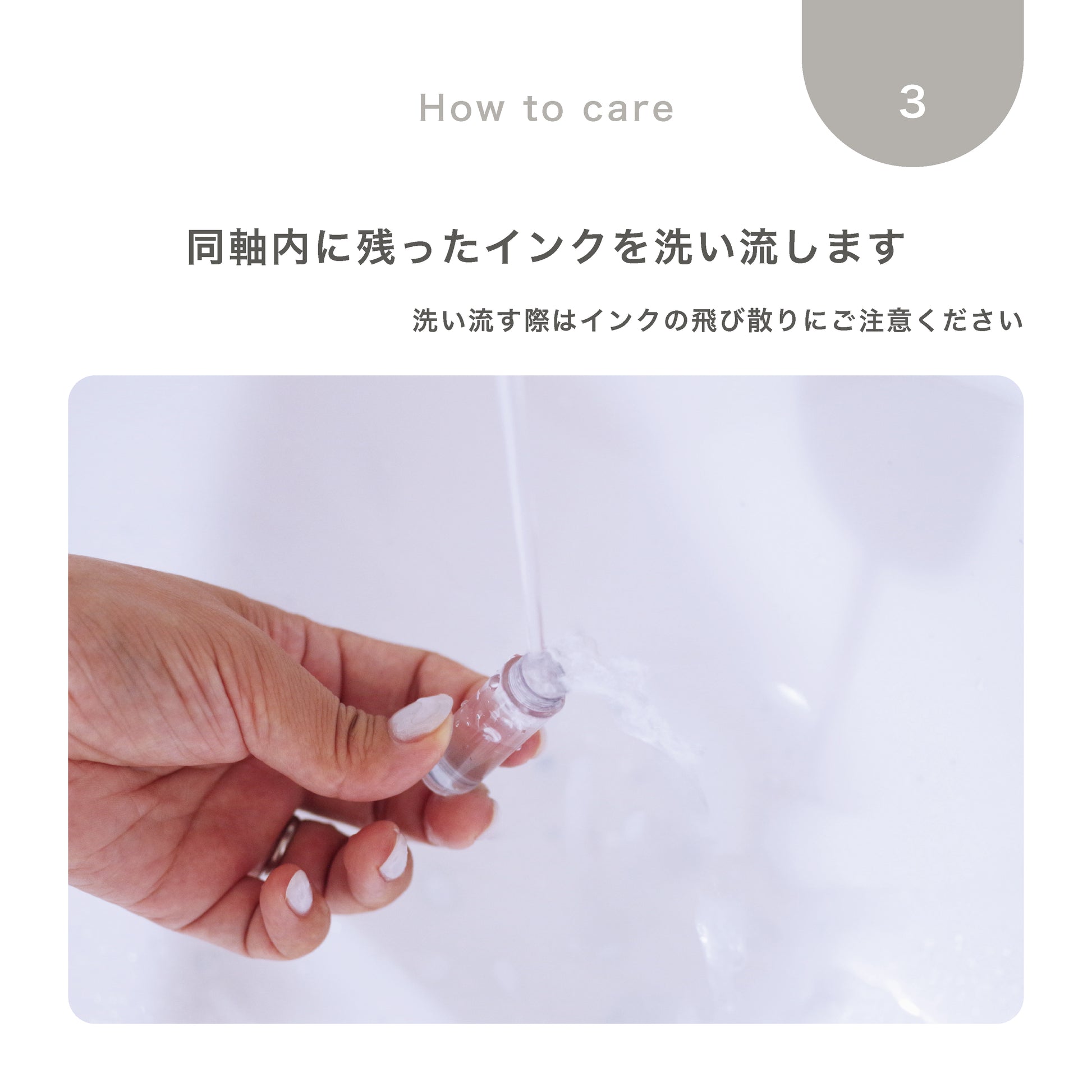 How to care

3

同軸内に残ったインクを洗い流します

洗い流す際はインクの飛び散りにご注意ください